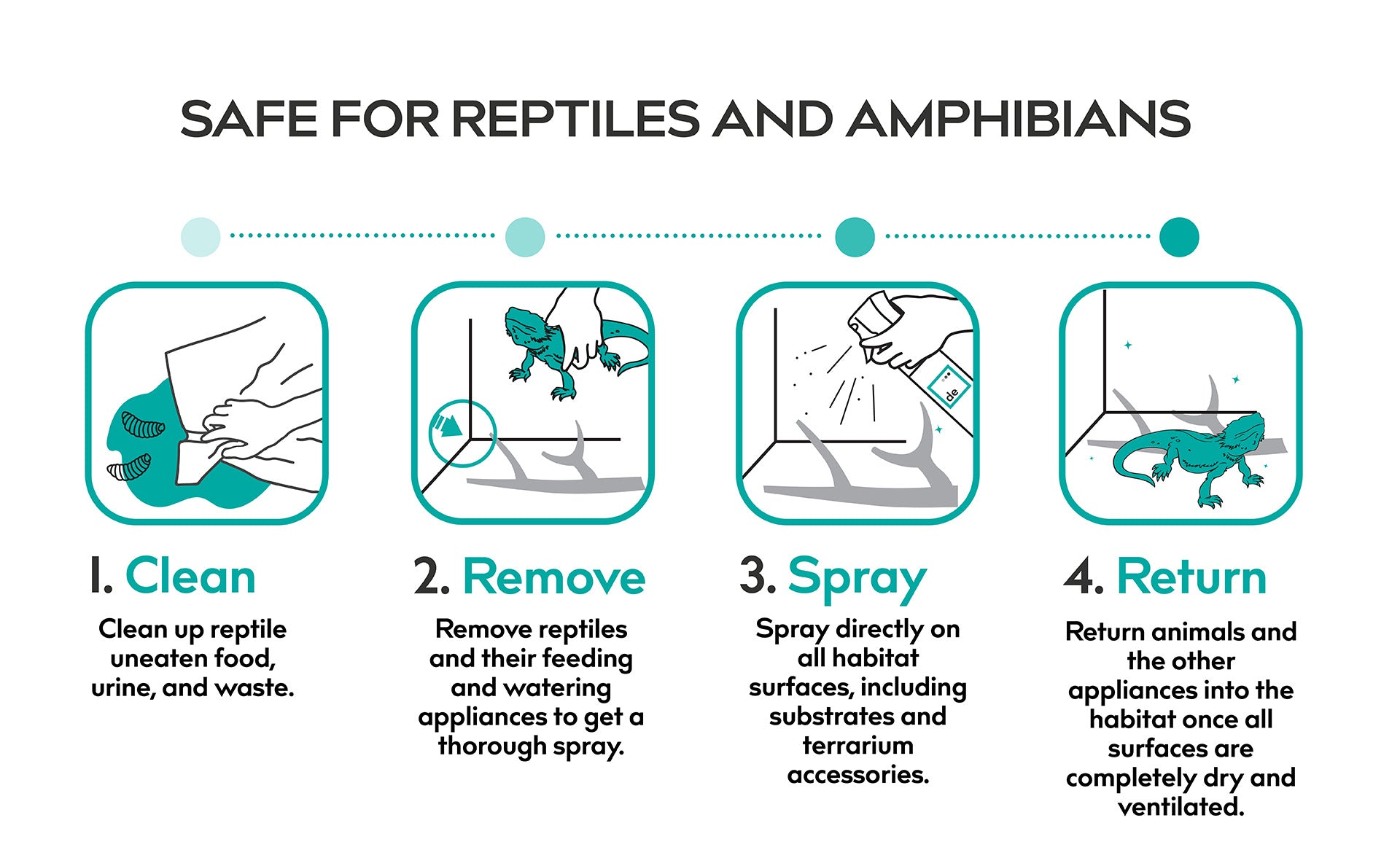 SAFE FOR REPTILES AND AMPHIBIANS

de

1. Clean

Clean up reptile uneaten food, urine, and waste.

2. Remove

Remove reptiles and their feeding and watering appliances to get a thorough spray.

3. Spray

Spray directly on all habitat surfaces, including substrates and terrarium accessories.

4. Return

Return animals and the other appliances into the habitat once all surfaces are completely dry and ventilated.