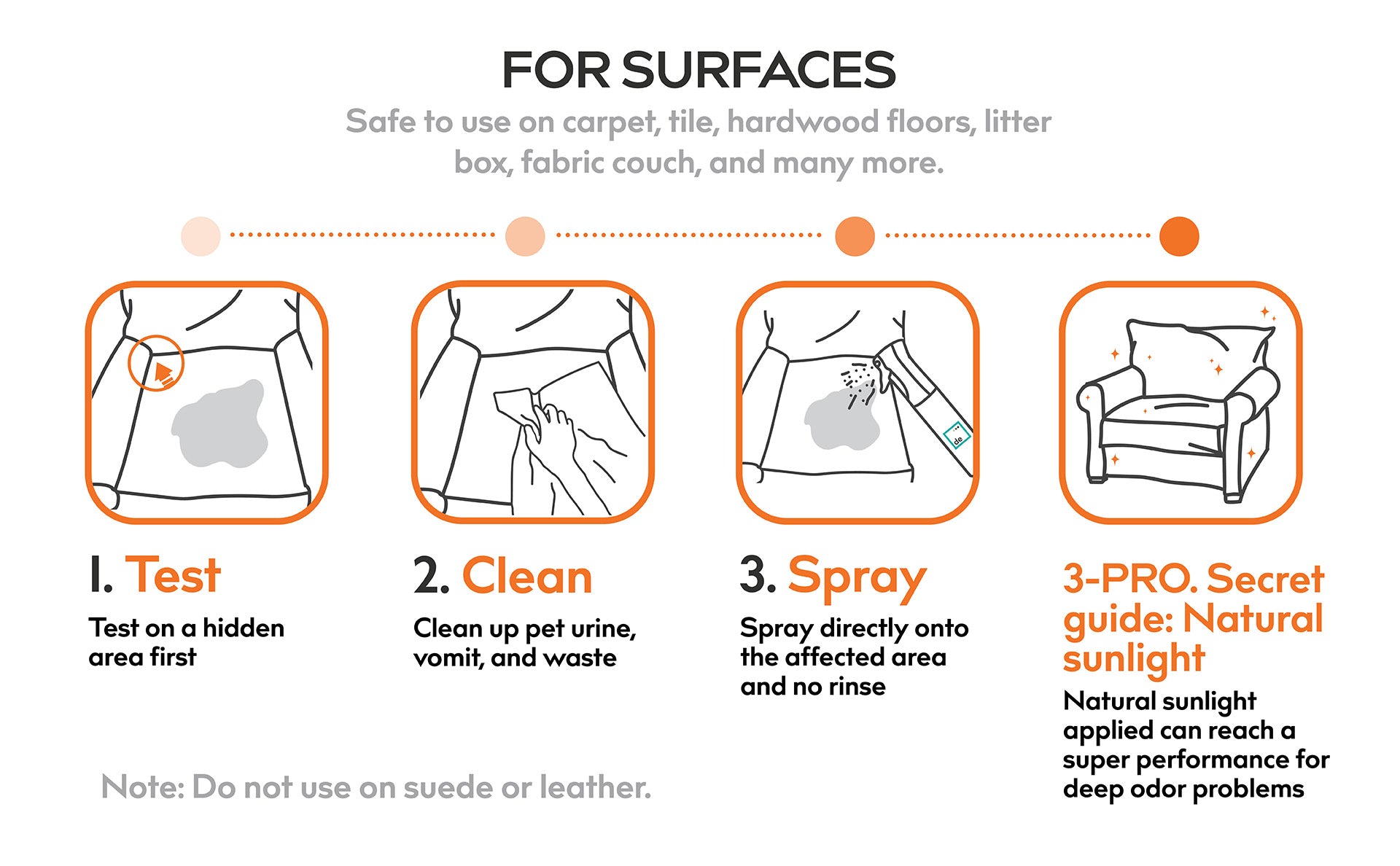 FOR SURFACES

Safe to use on carpet, tile, hardwood floors, litter box, fabric couch, and many more.

de

1. Test

Test on a hidden area first

2. Clean

Clean up pet urine, vomit, and waste

3. Spray

Spray directly onto the affected area and no rinse

3-PRO. Secret guide: Natural sunlight

Natural sunlight applied can reach a super performance for deep odor problems

Note: Do not use on suede or leather.